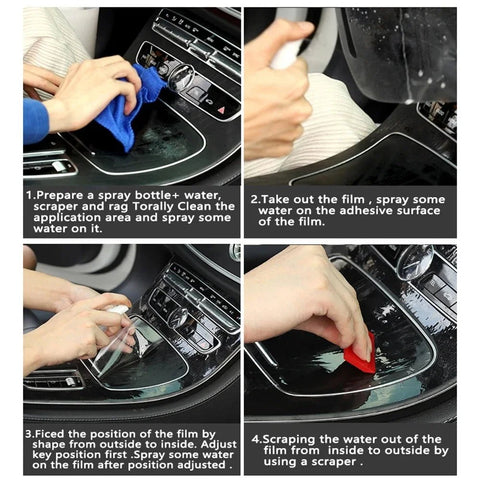 1.Prepare a spray bottle+ water, scraper and rag Torally Clean the application area and spray some water on it.

2.Take out the film , spray some water on the adhesive surface of the film.

3.Ficed the position of the film by shape from outside to inside. Adjust key position first .Spray some water on the film after position adjusted .

4.Scraping the water out of the film from inside to outside by using a scraper .