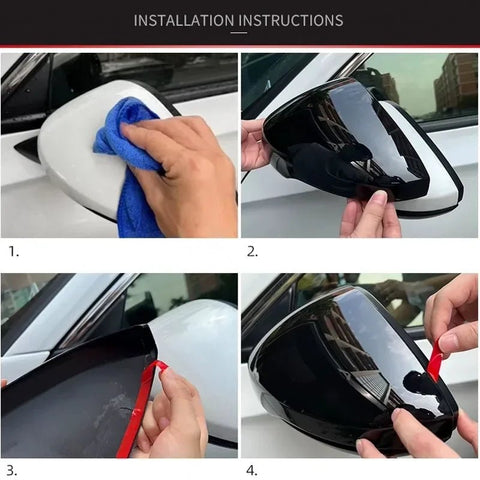 INSTALLATION INSTRUCTIONS

1.

2.

3.

4.